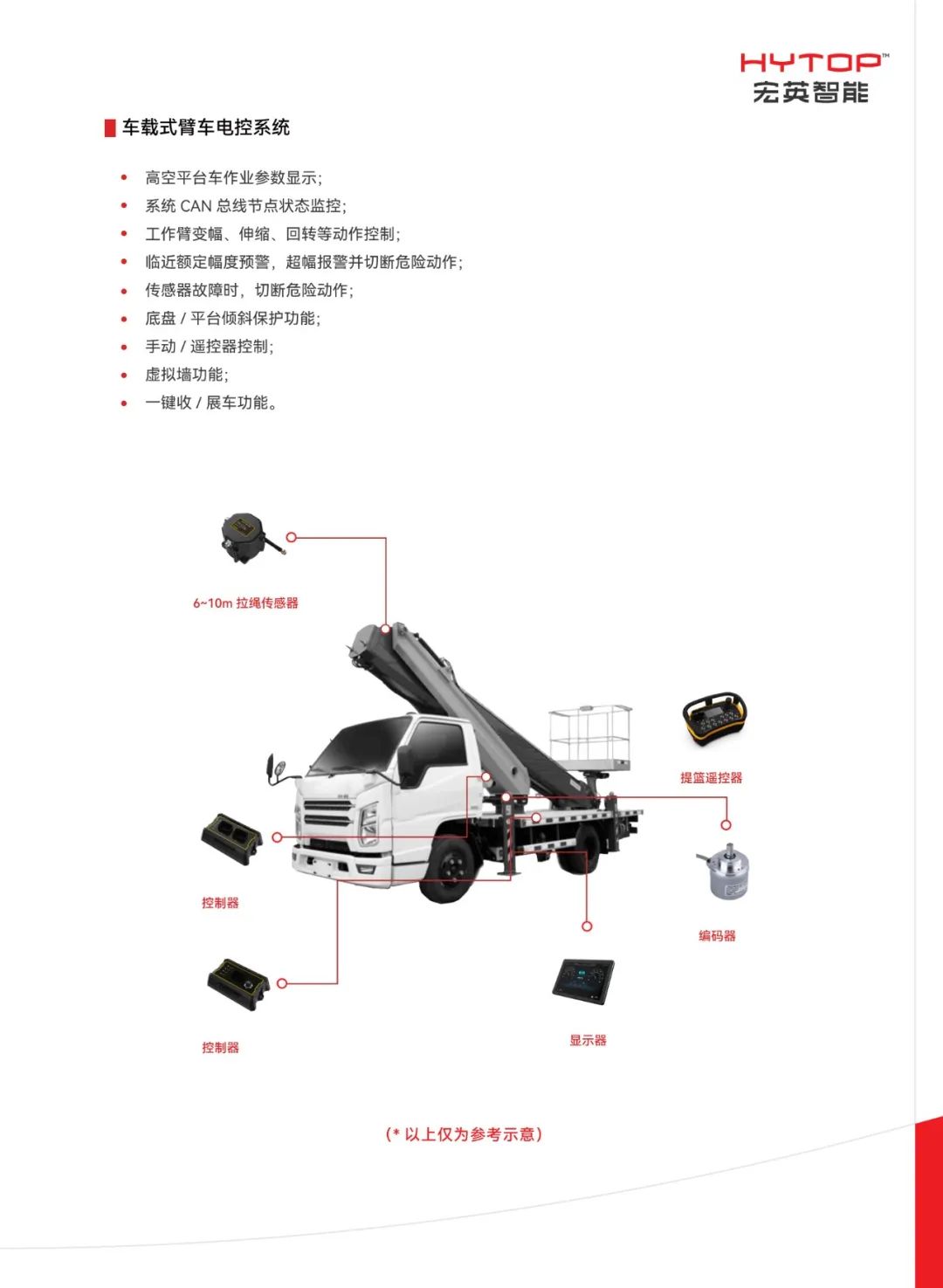 HYTOP™
宏英智能

车载式臂车电控系统

• 高空平台车作业参数显示；
• 系统 CAN 总线节点状态监控；
• 工作臂变幅、伸缩、回转等动作控制；
• 临近额定幅度预警，超幅报警并切断危险动作；
• 传感器故障时，切断危险动作；
• 底盘 / 平台倾斜保护功能；
• 手动 / 遥控器控制；
• 虚拟墙功能；
• 一键收 / 展车功能。

6~10m 拉绳传感器

提篮遥控器

控制器

编码器

控制器

显示器

(* 以上仅为参考示意)